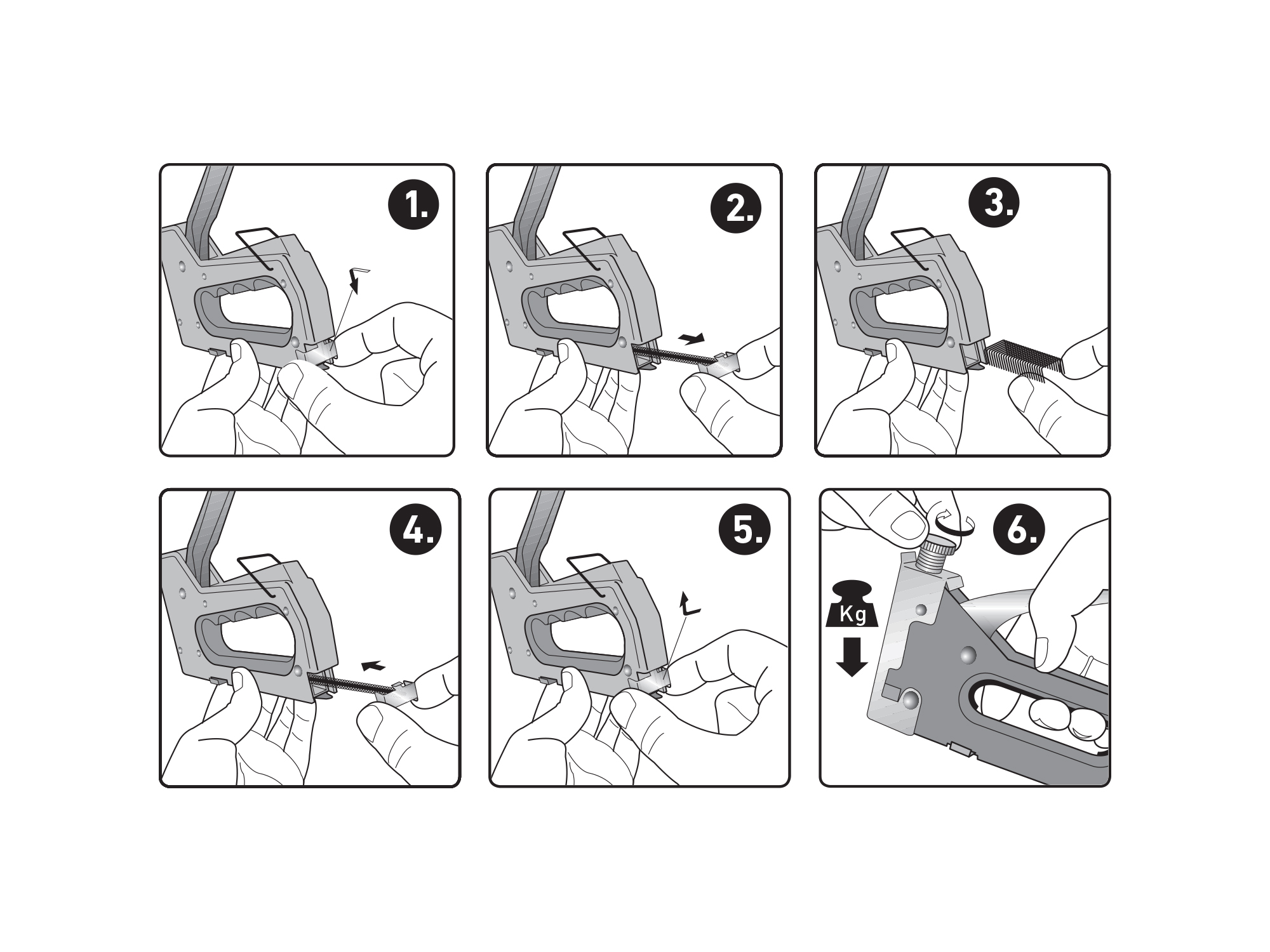 1.

2.

3.

4.

5.

6.

Kg